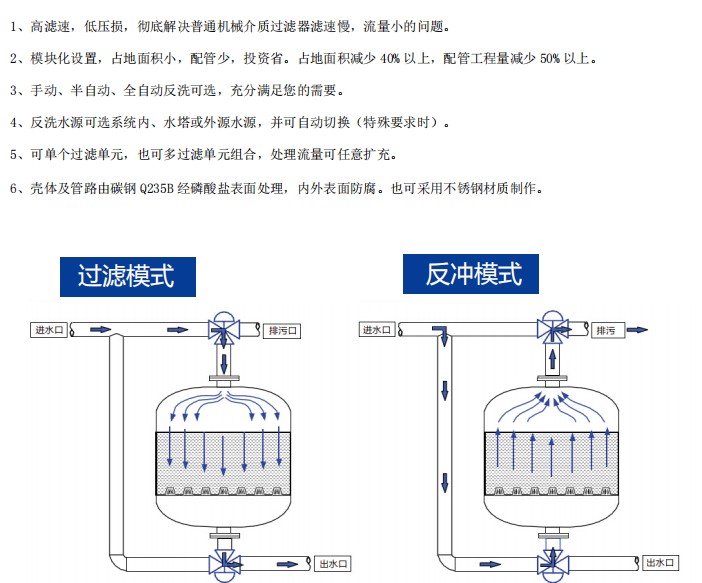 1、高滤速，低压损，彻底解决普通机械介质过滤器滤速慢，流量小的问题。

2、模块化设置，占地面积小，配管少，投资省。占地面积减少 40% 以上，配管工程量减少 50% 以上。

3、手动、半自动、全自动反洗可选，充分满足您的需要。

4、反洗水源可选系统内、水塔或外源水源，并可自动切换（特殊要求时）。

5、可单个过滤单元，也可多过滤单元组合，处理流量可任意扩充。

6、壳体及管路由碳钢 Q235B 经磷酸盐表面处理，内外表面防腐。也可采用不锈钢材质制作。

过滤模式

进水口

排污口

出水口

反冲模式

进水口

排污

出水口