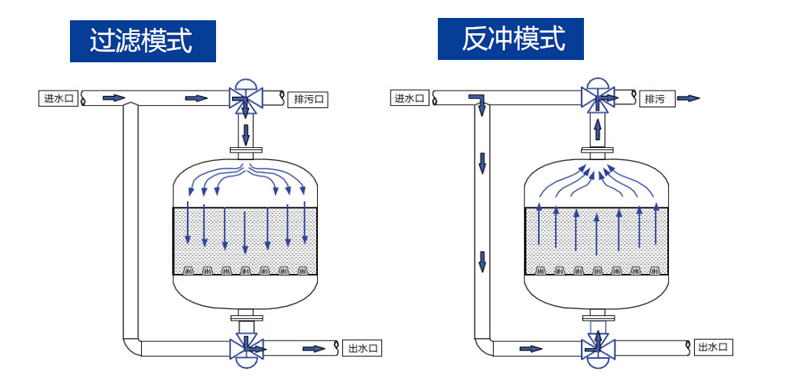 过滤模式

进水口

排污口

出水口

反冲模式

进水口

排污

出水口